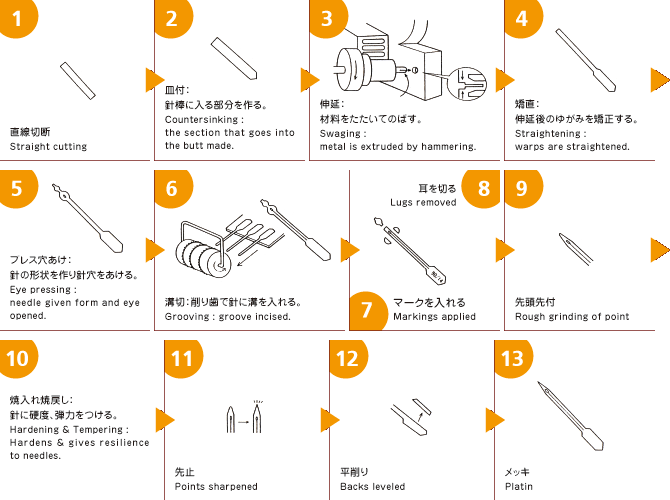 1

直線切断
Straight cutting

2

皿付:
針棒に入る部分を作る。
Countersinking :
the section that goes into the butt made.

3

伸延:
材料をたたいてのばす。
Swaging :
metal is extruded by hammering.

4

矯直:
伸延後のゆがみを矯正する。
Straightening :
warps are straightened.

5

プレス穴あけ:
針の形状を作り針穴をあける。
Eye pressing :
needle given form and eye opened.

6

溝切:削り歯で針に溝を入れる。
Grooving : groove incised.

8

耳を切る
Lugs removed

7

マークを入れる
Markings applied

9

先頭先付
Rough grinding of point

10

焼入れ焼戻し:
針に硬度、弾力をつける。
Hardening & Tempering :
Hardens & gives resilience to needles.

11

先止
Points sharpened

12

平削り
Backs leveled

13

メッキ
Platin